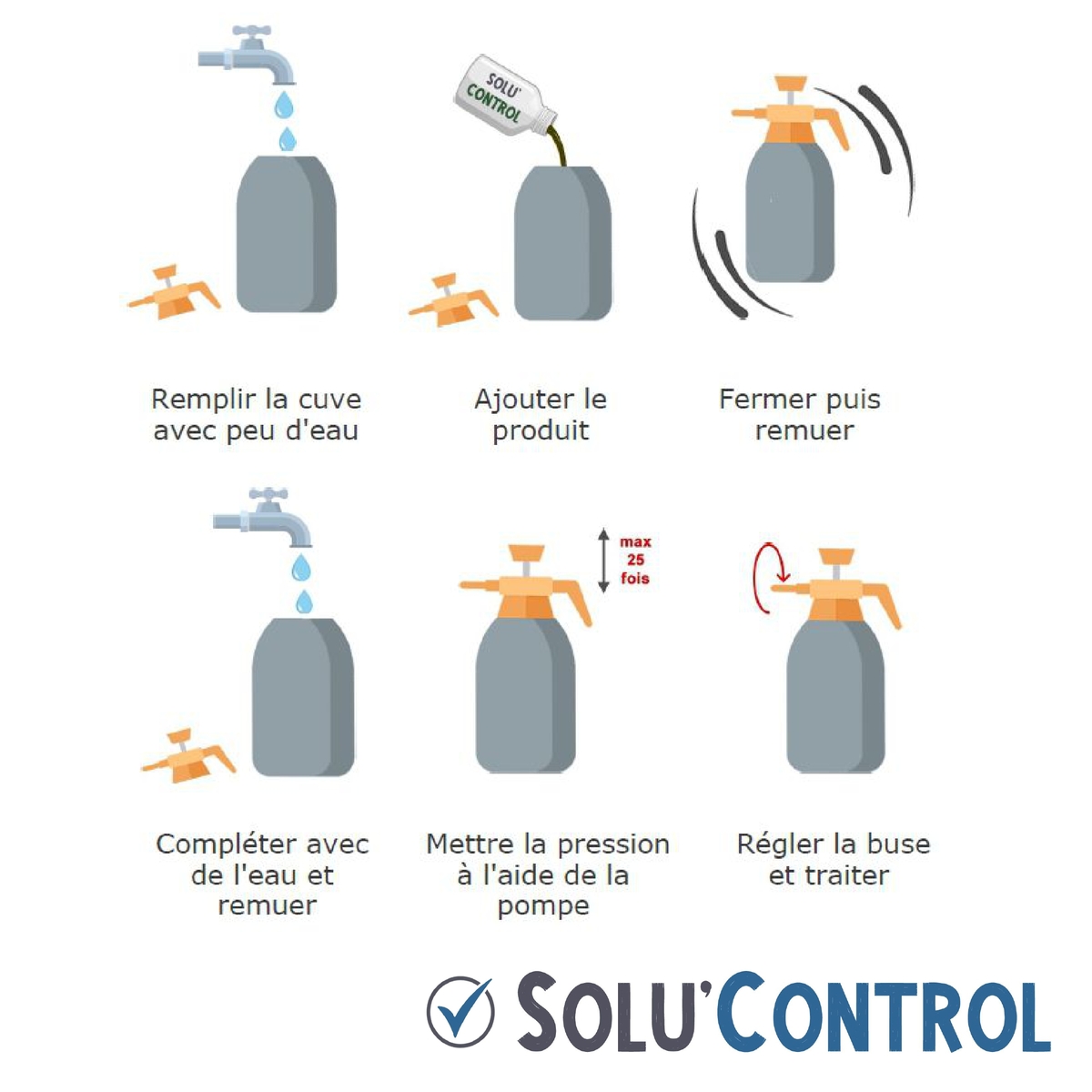 SOLU'
CONTROL

Remplir la cuve avec peu d'eau

Ajouter le produit

Fermer puis remuer

max
25
fois

Compléter avec de l'eau et remuer

Mettre la pression à l'aide de la pompe

Régler la buse et traiter

SOLU'CONTROL