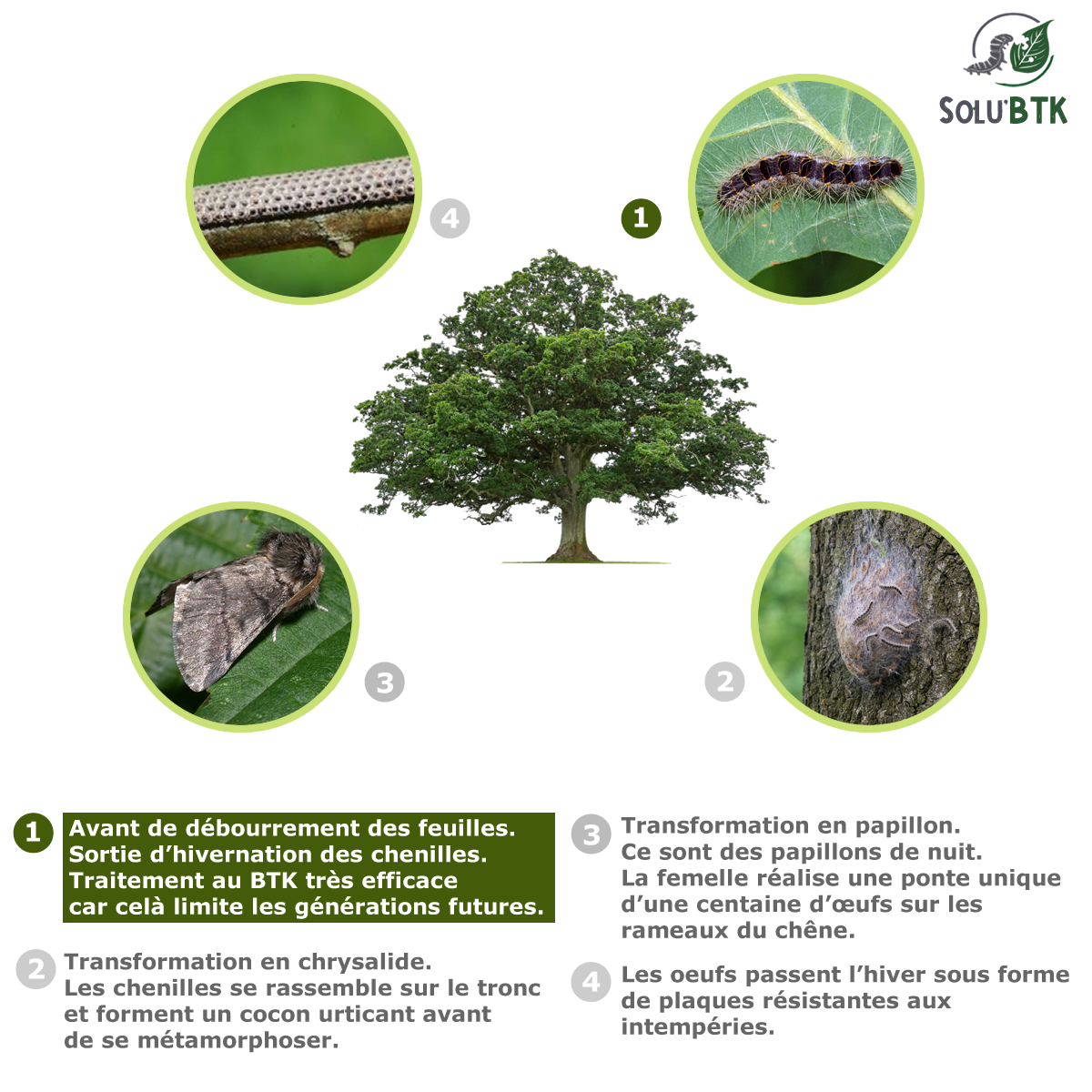 SOLU'BTK

4

1

3

2

1 Avant de débourrement des feuilles. Sortie d'hivernation des chenilles. Traitement au BTK très efficace car celà limite les générations futures.

2 Transformation en chrysalide. Les chenilles se rassemble sur le tronc et forment un cocon urticant avant de se métamorphoser.

3 Transformation en papillon. Ce sont des papillons de nuit. La femelle réalise une ponte unique d'une centaine d'œufs sur les rameaux du chêne.

4 Les oeufs passent l'hiver sous forme de plaques résistantes aux intempéries.